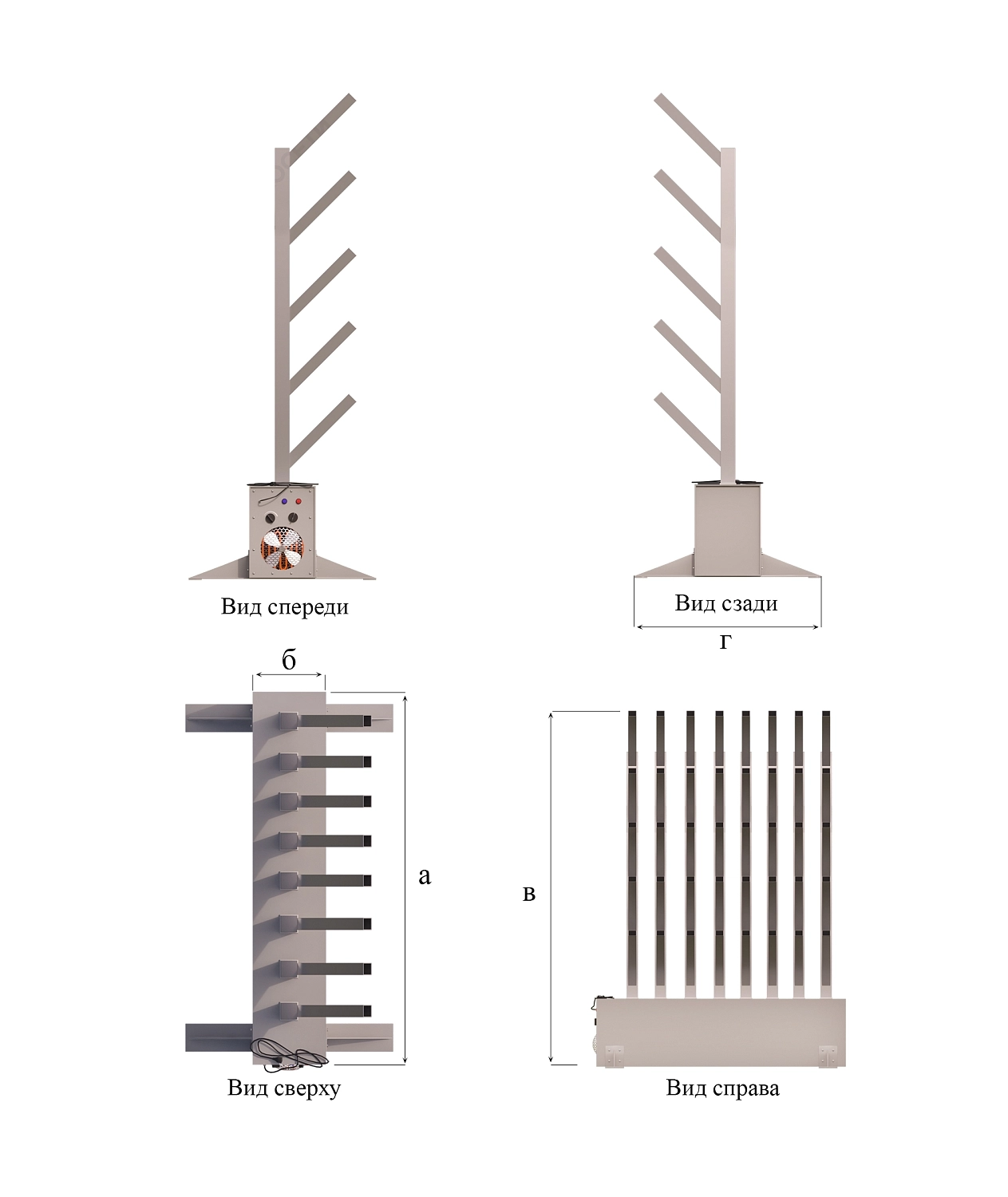 Вид спереди

Вид сзади

г

б

а

в

Вид сверху

Вид справа